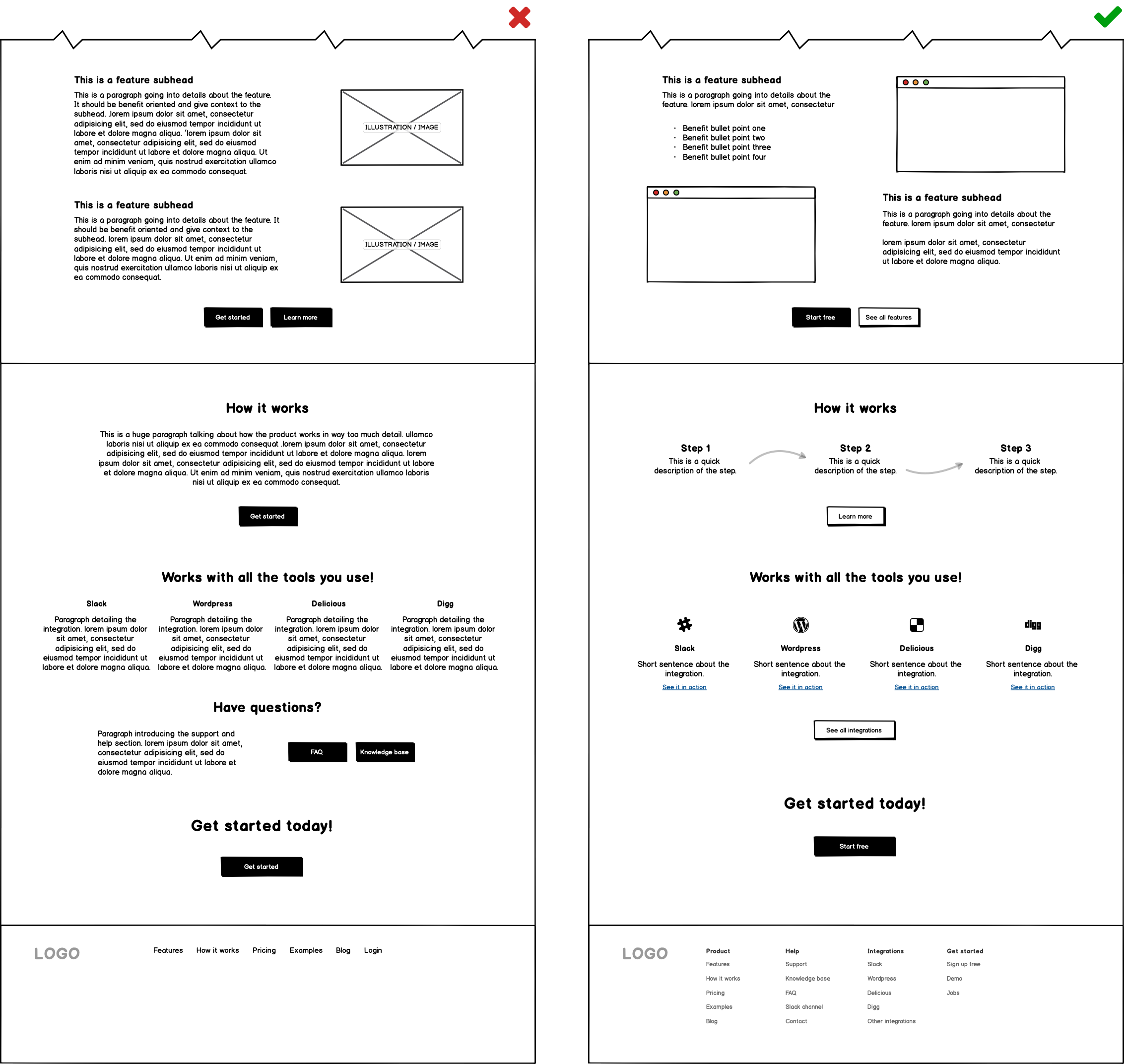 This is a feature subhead

This is a paragraph going into details about the feature. It should be benefit oriented and give context to the subhead. .lorem ipsum dolor sit amet, consectetur adipisicing elit, sed do eiusmod tempor incididunt ut labore et dolore magna aliqua. 'lorem ipsum dolor sit amet, consectetur adipisicing elit, sed do eiusmod tempor incididunt ut labore et dolore magna aliqua. Ut enim ad minim veniam, quis nostrud exercitation ullamco laboris nisi ut aliquip ex ea commodo consequat.

ILLUSTRATION / IMAGE

This is a feature subhead

This is a paragraph going into details about the feature. It should be benefit oriented and give context to the subhead. lorem ipsum dolor sit amet, consectetur adipisicing elit, sed do eiusmod tempor incididunt ut labore et dolore magna aliqua. Ut enim ad minim veniam, quis nostrud exercitation ullamco laboris nisi ut aliquip ex ea commodo consequat.

ILLUSTRATION / IMAGE

Get started Learn more

How it works

This is a huge paragraph talking about how the product works in way too much detail. ullamco laboris nisi ut aliquip ex ea commodo consequat .lorem ipsum dolor sit amet, consectetur adipisicing elit, sed do eiusmod tempor incididunt ut labore et dolore magna aliqua. lorem ipsum dolor sit amet, consectetur adipisicing elit, sed do eiusmod tempor incididunt ut labore et dolore magna aliqua. Ut enim ad minim veniam, quis nostrud exercitation ullamco laboris nisi ut aliquip ex ea commodo consequat.

Get started

Works with all the tools you use!

Slack

Paragraph detailing the integration. lorem ipsum dolor sit amet, consectetur adipisicing elit, sed do eiusmod tempor incididunt ut labore et dolore magna aliqua.

Wordpress

Paragraph detailing the integration. lorem ipsum dolor sit amet, consectetur adipisicing elit, sed do eiusmod tempor incididunt ut labore et dolore magna aliqua.

Delicious

Paragraph detailing the integration. lorem ipsum dolor sit amet, consectetur adipisicing elit, sed do eiusmod tempor incididunt ut labore et dolore magna aliqua.

Digg

Paragraph detailing the integration. lorem ipsum dolor sit amet, consectetur adipisicing elit, sed do eiusmod tempor incididunt ut labore et dolore magna aliqua.

Have questions?

Paragraph introducing the support and help section. lorem ipsum dolor sit amet, consectetur adipisicing elit, sed do eiusmod tempor incididunt ut labore et dolore magna aliqua.

FAQ Knowledge base

Get started today!

Get started

LOGO

Features How it works Pricing Examples Blog Login

This is a feature subhead

This is a paragraph going into details about the feature. lorem ipsum dolor sit amet, consectetur

· Benefit bullet point one
· Benefit bullet point two
· Benefit bullet point three
· Benefit bullet point four

This is a feature subhead

This is a paragraph going into details about the feature. lorem ipsum dolor sit amet, consectetur

lorem ipsum dolor sit amet, consectetur adipisicing elit, sed do eiusmod tempor incididunt ut labore et dolore magna aliqua.

Start free See all features

How it works

Step 1
This is a quick description of the step.

Step 2
This is a quick description of the step.

Step 3
This is a quick description of the step.

Learn more

Works with all the tools you use!

Slack
Short sentence about the integration.
See it in action

Wordpress
Short sentence about the integration.
See it in action

Delicious
Short sentence about the integration.
See it in action

digg
Digg
Short sentence about the integration.
See it in action

See all integrations

Get started today!

Start free

LOGO

Product
Features
How it works
Pricing
Examples
Blog

Help
Support
Knowledge base
FAQ
Slack channel
Contact

Integrations
Slack
Wordpress
Delicious
Digg
Other integrations

Get started
Sign up free
Demo
Jobs